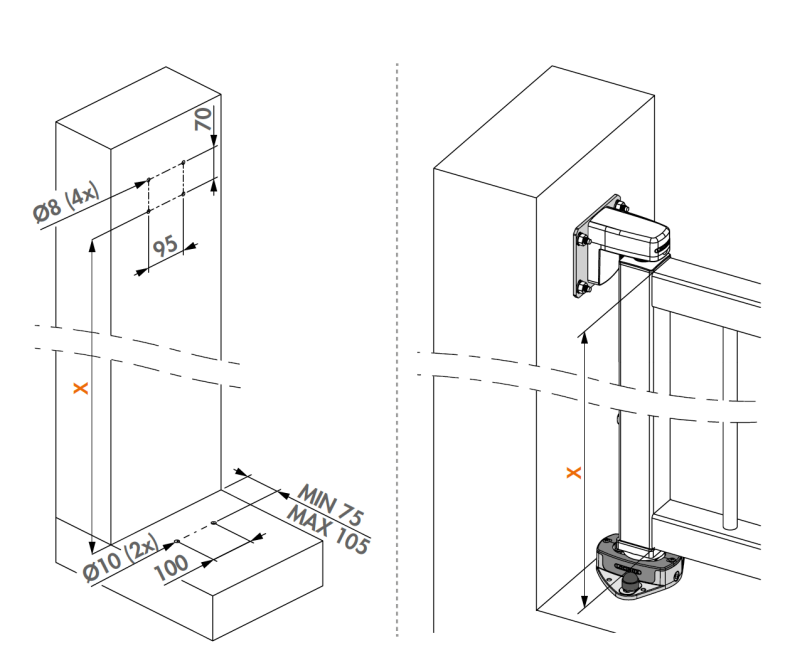 70
Ø8 (4x)
95
X
MIN 75
MAX 105
Ø10 (2x)
100
X